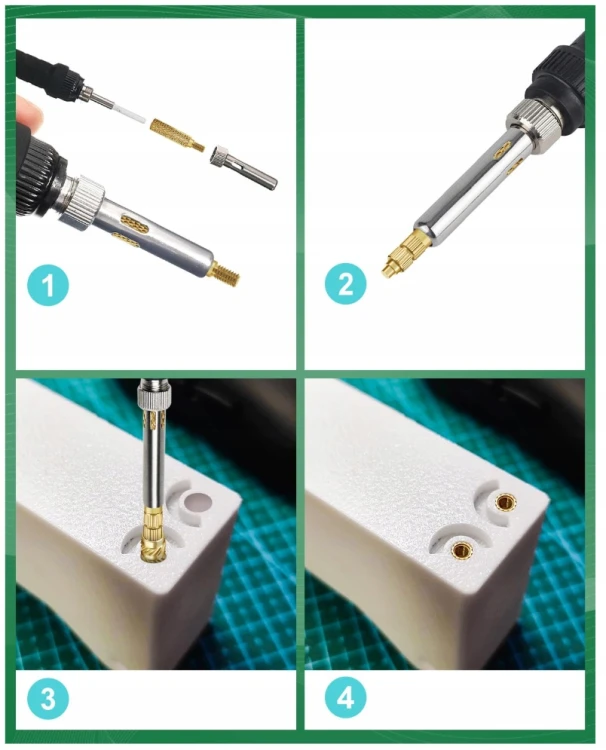 1

2

3

4