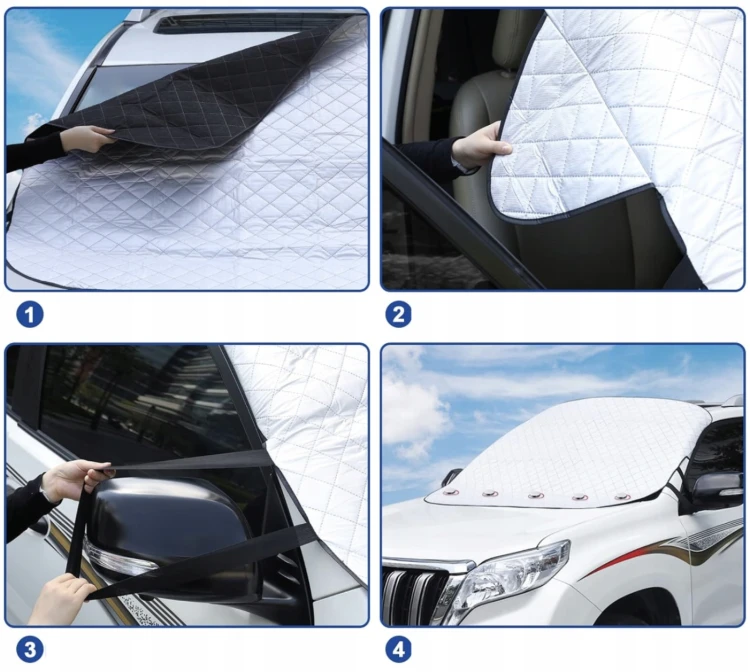 1

2

3

4