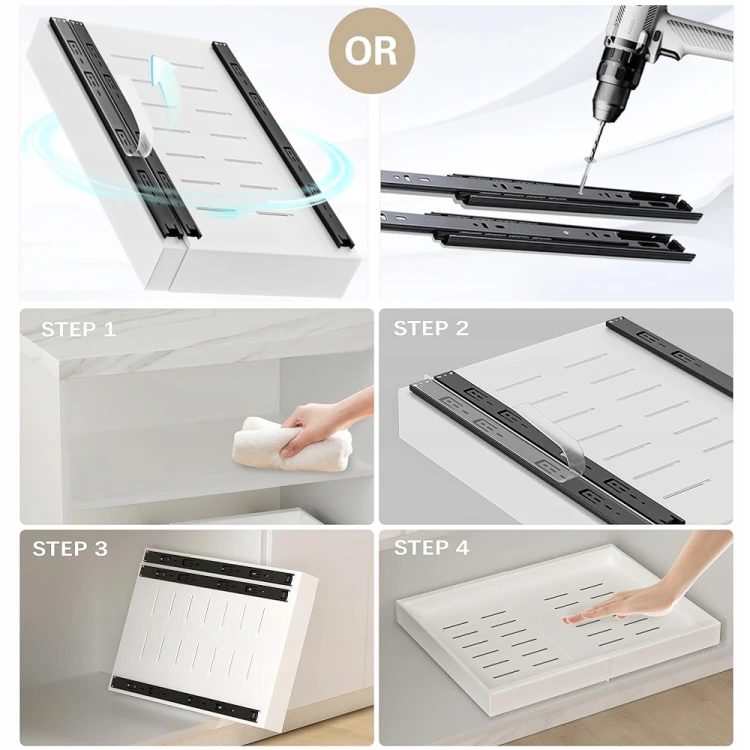 OR

STEP 1

STEP 2

STEP 3

STEP 4