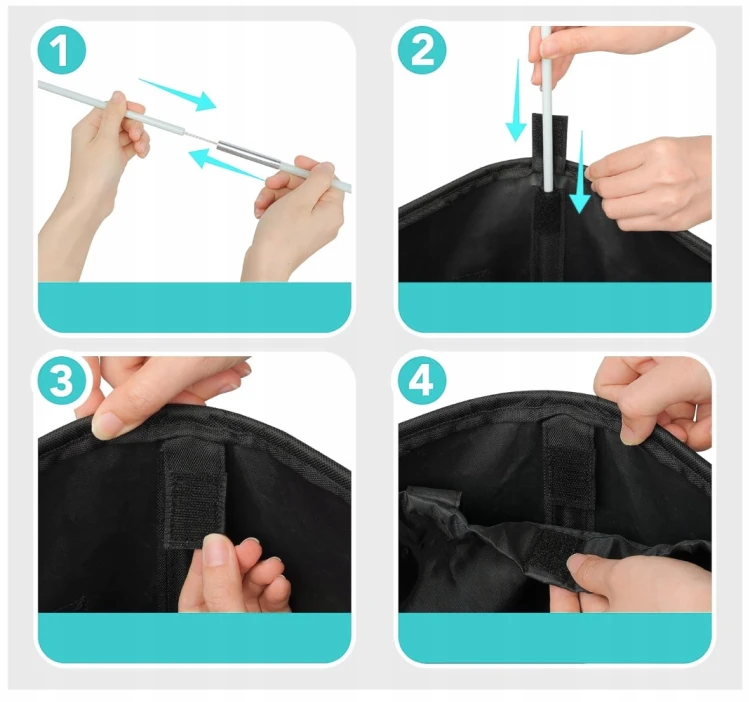 1

2

3

4