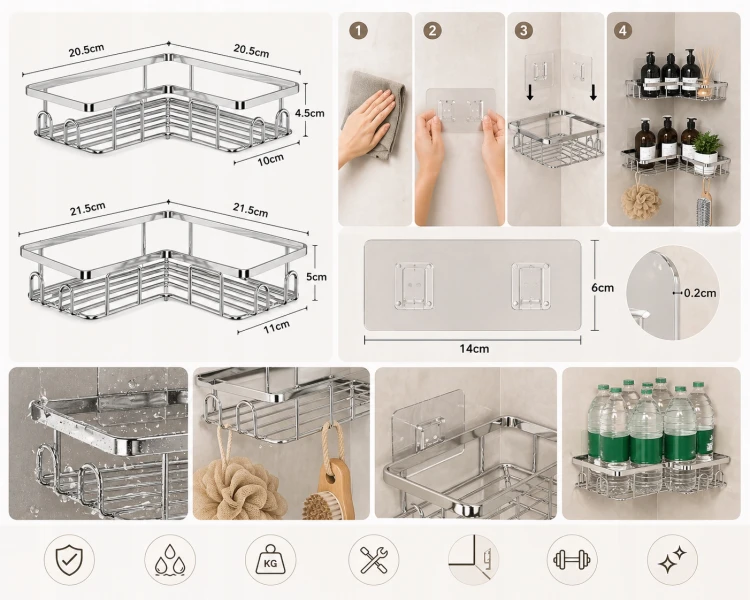 20.5cm
20.5cm
4.5cm
10cm
21.5cm
21.5cm
5cm
11cm
1
2
3
4
6cm
0.2cm
14cm
KG